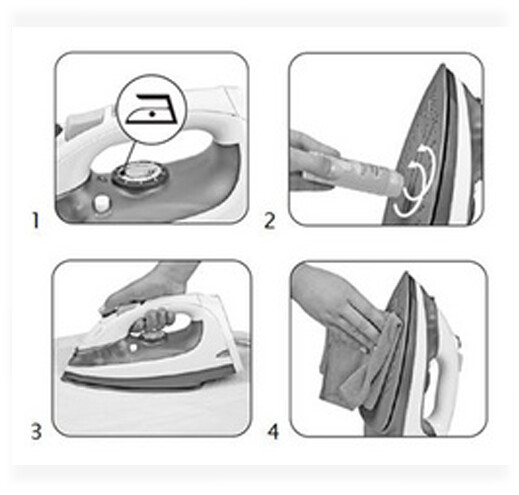 1

2

3

4