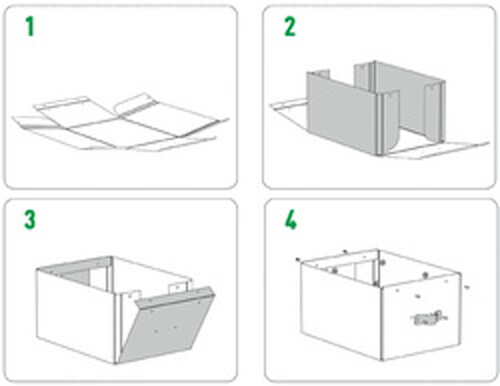 1

2

3

4