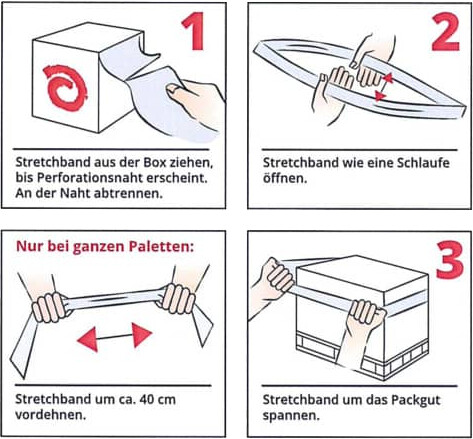 1

Stretchband aus der Box ziehen, bis Perforationsnaht erscheint. An der Naht abtrennen.

2

Stretchband wie eine Schlaufe öffnen.

Nur bei ganzen Paletten:

Stretchband um ca. 40 cm vordehnen.

3

Stretchband um das Packgut spannen.