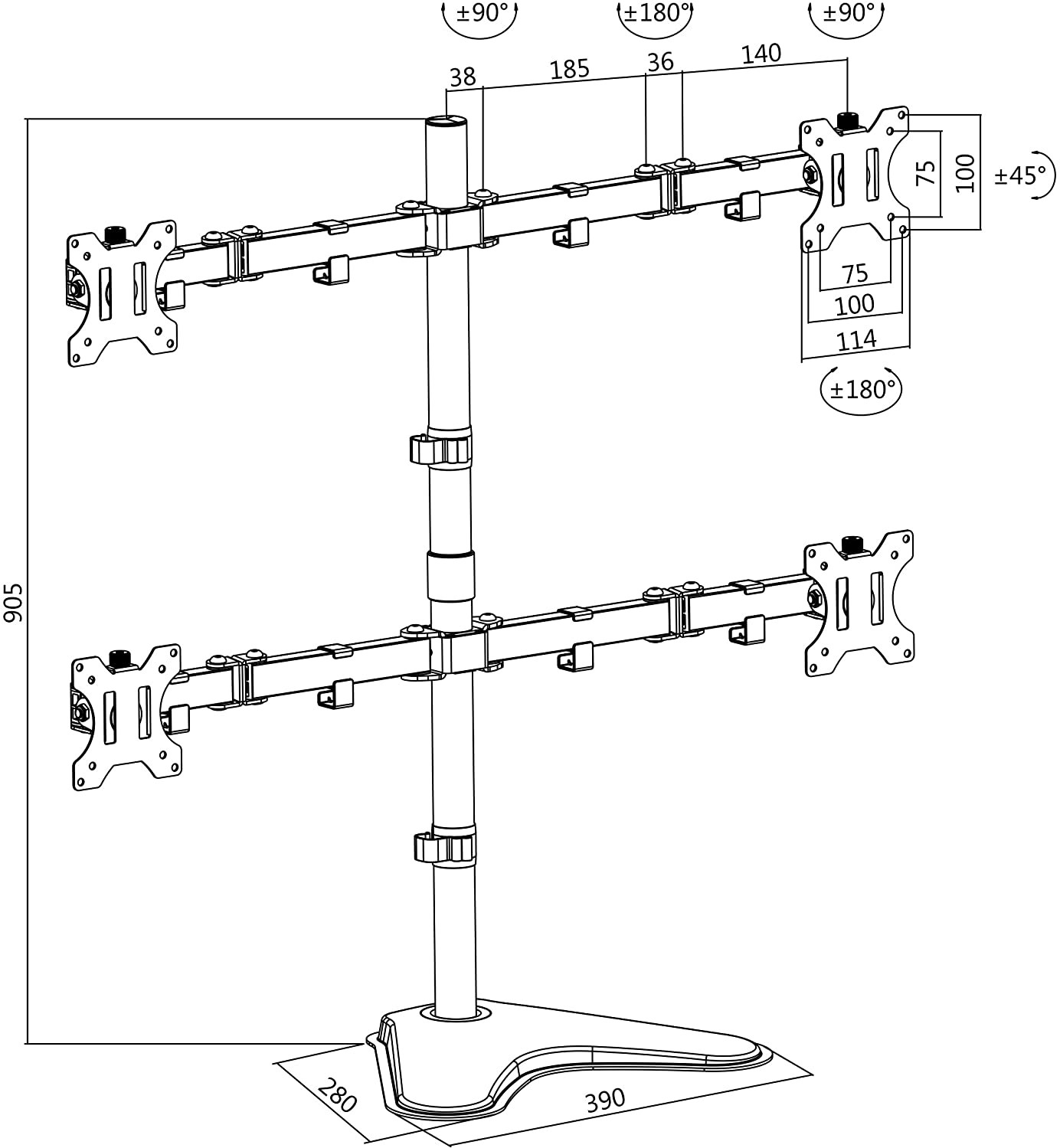 ±90°
±180°
±90°
38
185
36
140
75
100
±45°
75
100
114
±180°
905
280
390