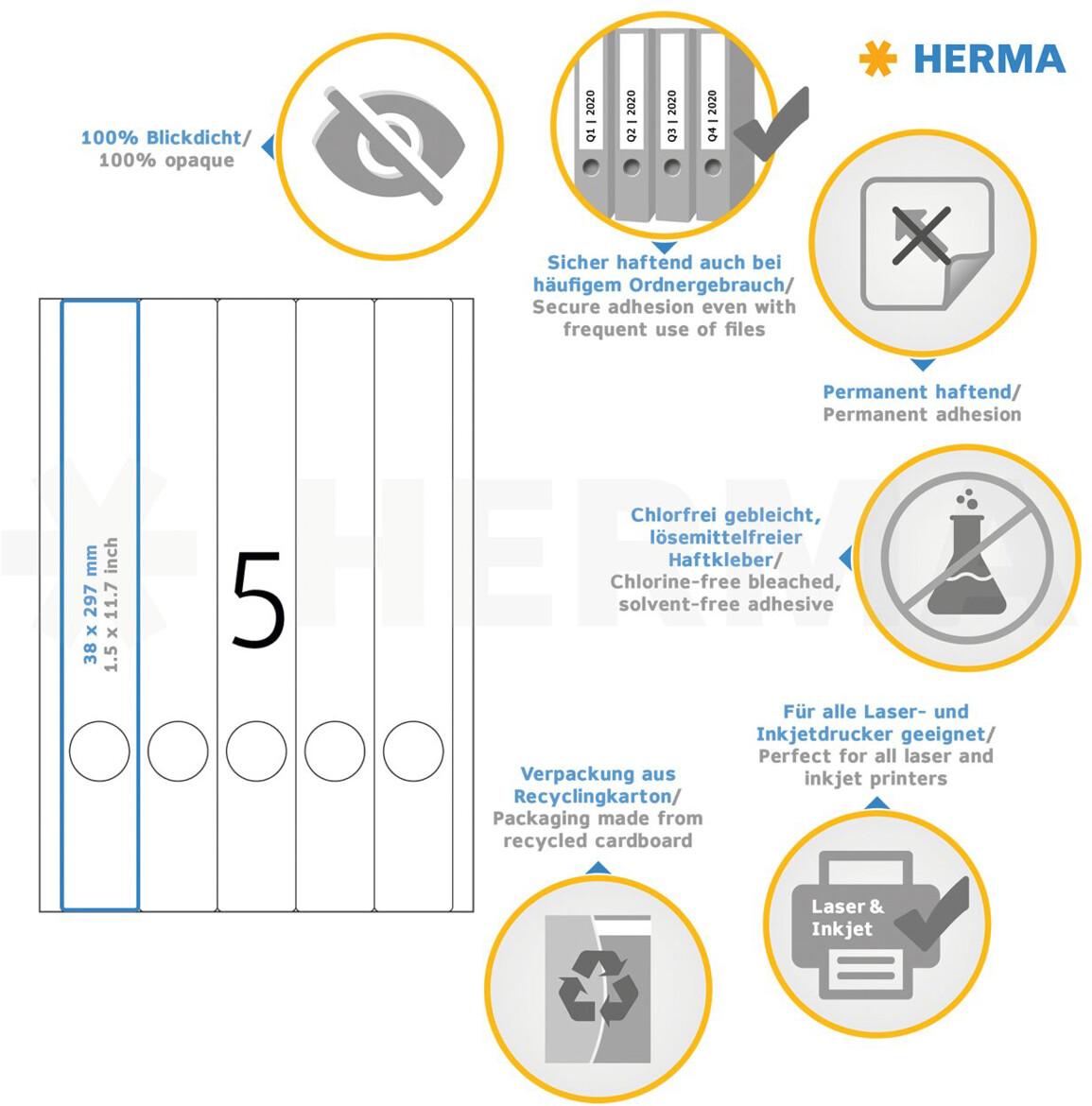 HERMA

100% Blickdicht/
100% opaque

Q1 | 2020
Q2 | 2020
Q3 | 2020
Q4 | 2020

Sicher haftend auch bei häufigem Ordnergebrauch/
Secure adhesion even with frequent use of files

Permanent haftend/
Permanent adhesion

38 x 297 mm
1.5 x 11.7 inch

5

HERMA

Chlorfrei gebleicht, lösemittelfreier Haftkleber/
Chlorine-free bleached, solvent-free adhesive

Für alle Laser- und Inkjetdrucker geeignet/
Perfect for all laser and inkjet printers

Verpackung aus Recyclingkarton/
Packaging made from recycled cardboard

Laser & Inkjet