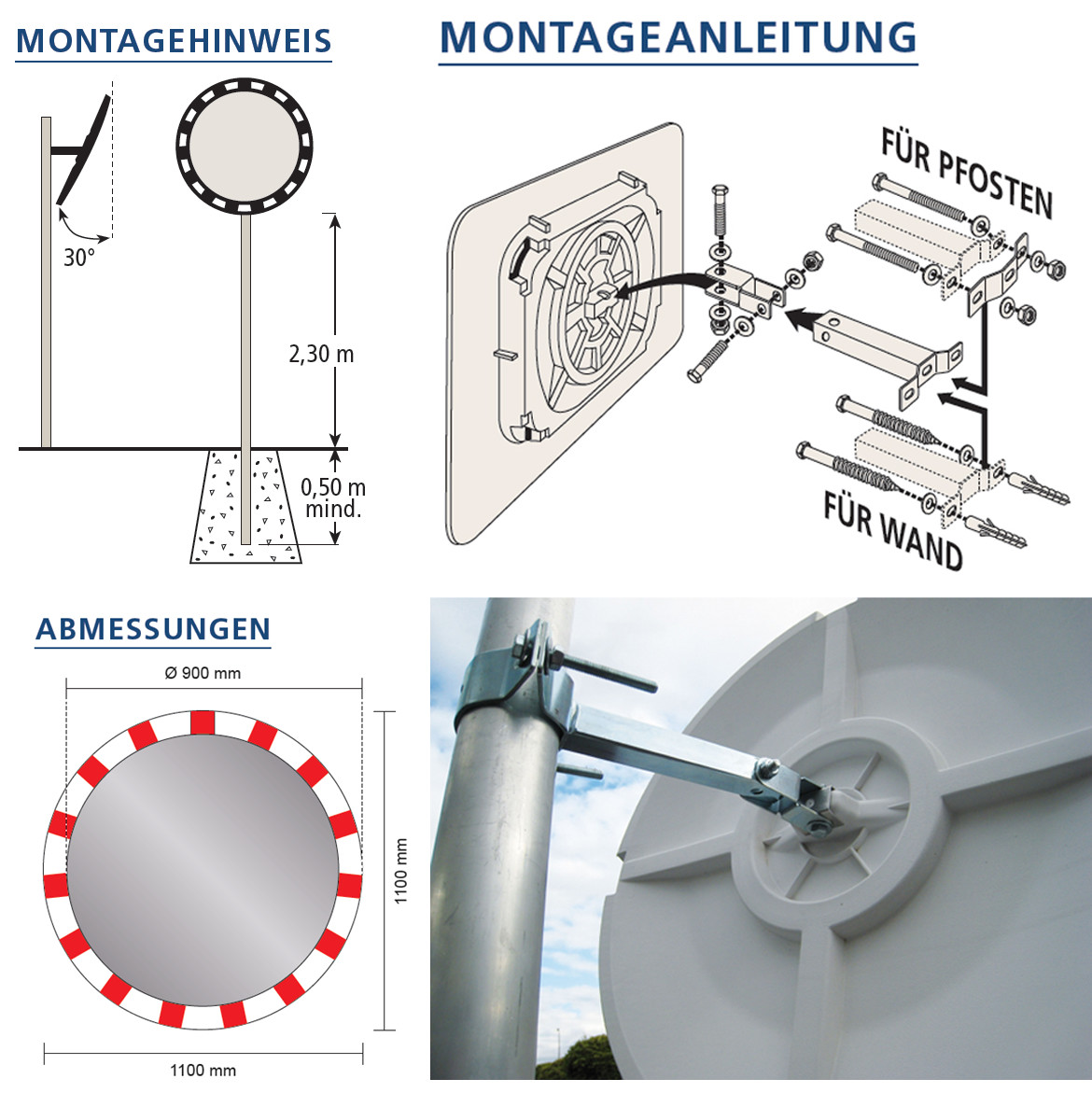 MONTAGEHINWEIS

30°

2,30 m

0,50 m mind.

MONTAGEANLEITUNG

FÜR PFOSTEN

FÜR WAND

ABMESSUNGEN

Ø 900 mm

1100 mm

1100 mm