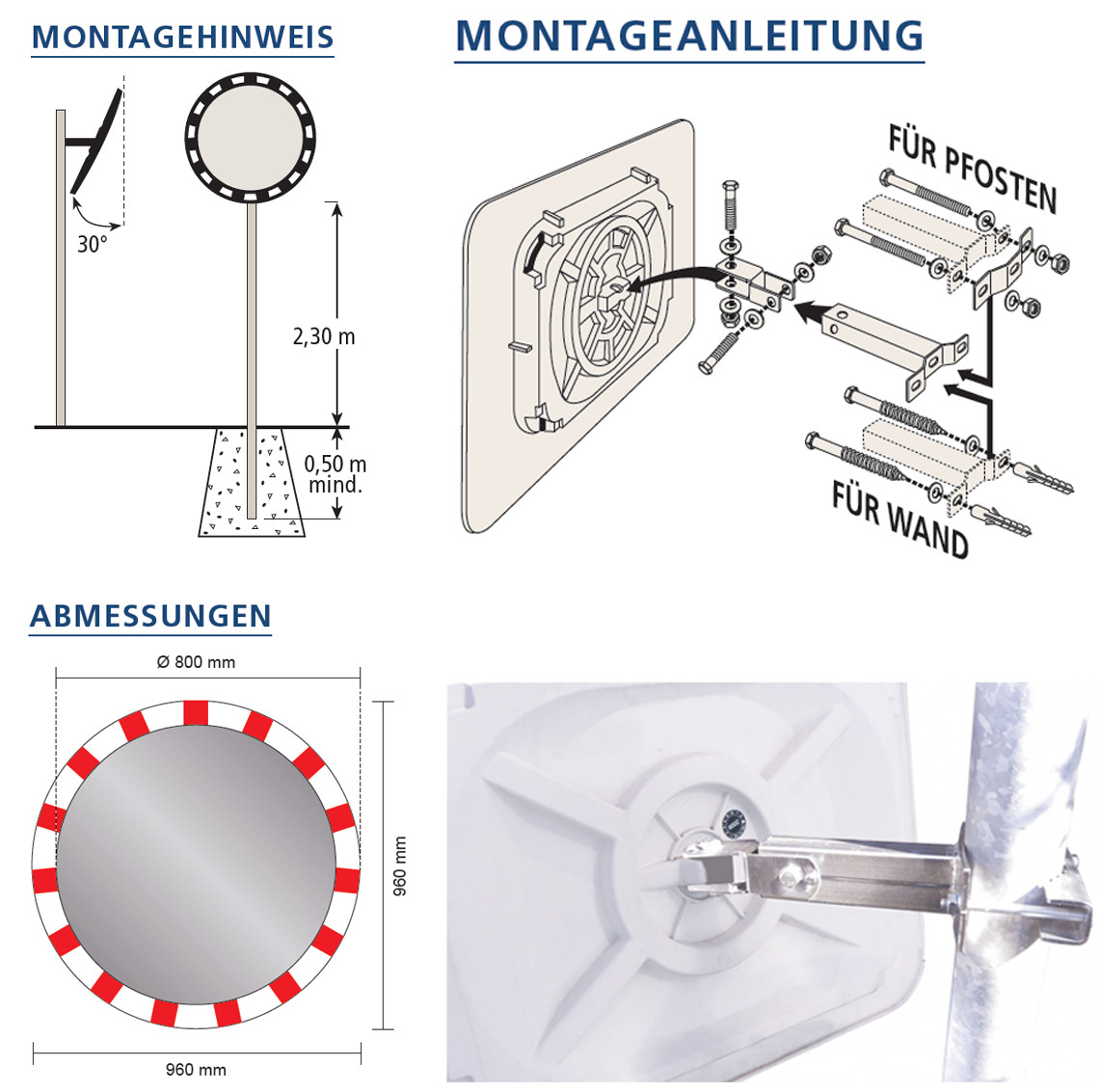 MONTAGEHINWEIS

30°

2,30 m

0,50 m
mind.

MONTAGEANLEITUNG

FÜR PFOSTEN

FÜR WAND

ABMESSUNGEN

Ø 800 mm

960 mm

960 mm