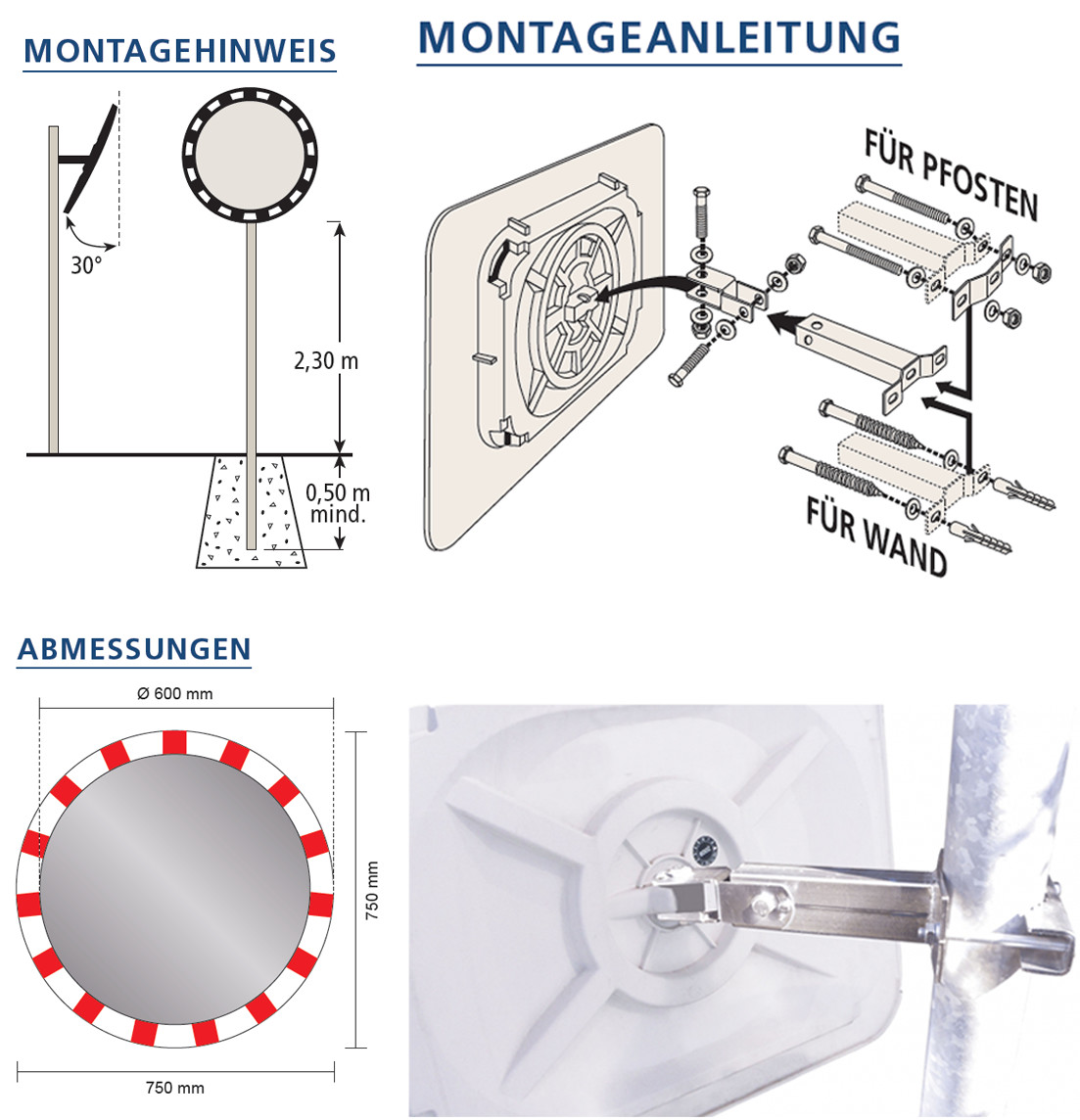 MONTAGEHINWEIS

30°

2,30 m

0,50 m
mind.

MONTAGEANLEITUNG

FÜR PFOSTEN

FÜR WAND

ABMESSUNGEN

Ø 600 mm

750 mm

750 mm