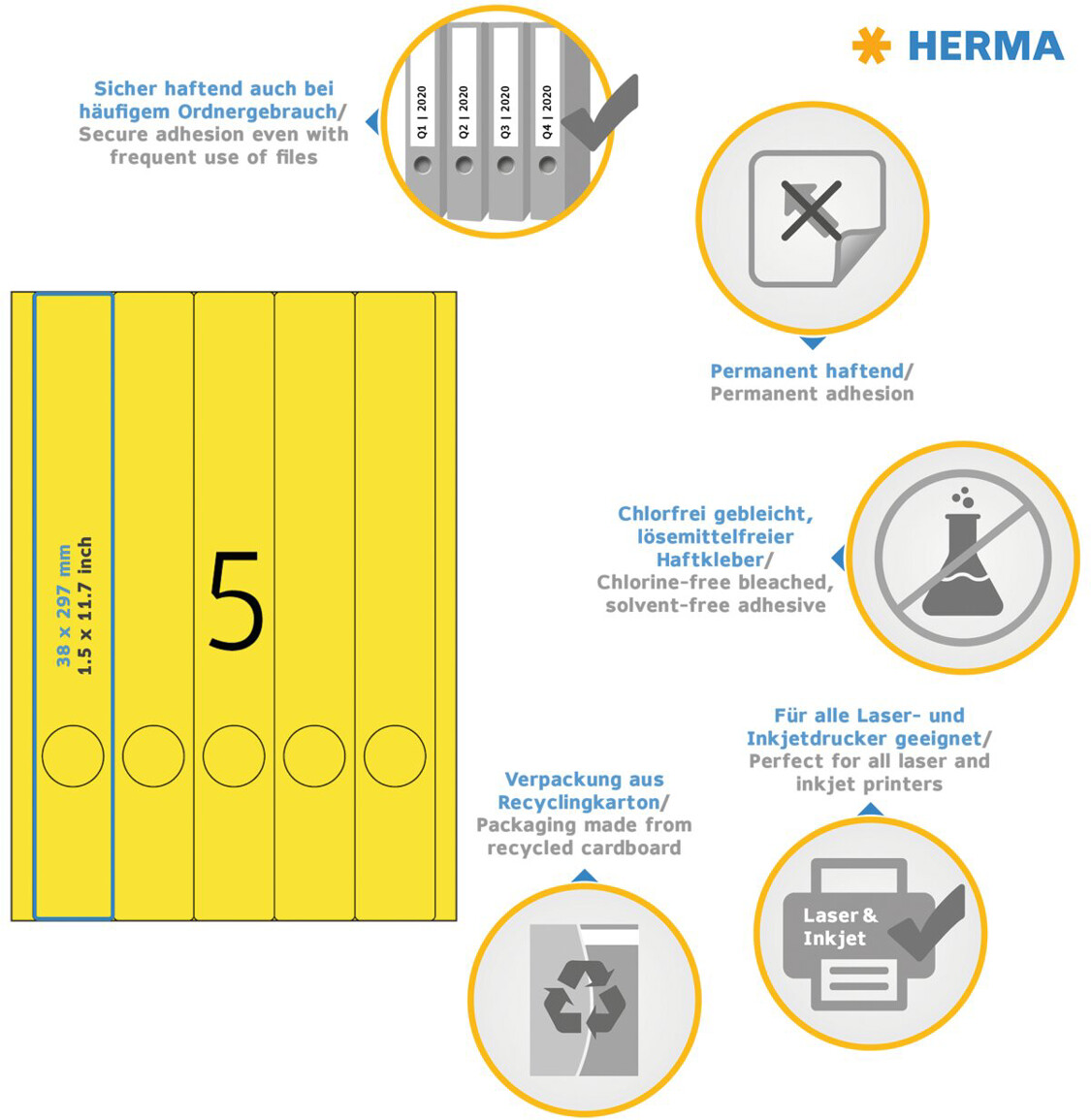 HERMA

Sicher haftend auch bei häufigem Ordnergebrauch/ Secure adhesion even with frequent use of files

Q1 | 2020
Q2 | 2020
Q3 | 2020
Q4 | 2020

Permanent haftend/ Permanent adhesion

38 x 297 mm
1.5 x 11.7 inch

5

Chlorfrei gebleicht, lösemittelfreier Haftkleber/ Chlorine-free bleached, solvent-free adhesive

Für alle Laser- und Inkjetdrucker geeignet/ Perfect for all laser and inkjet printers

Verpackung aus Recyclingkarton/ Packaging made from recycled cardboard

Laser & Inkjet